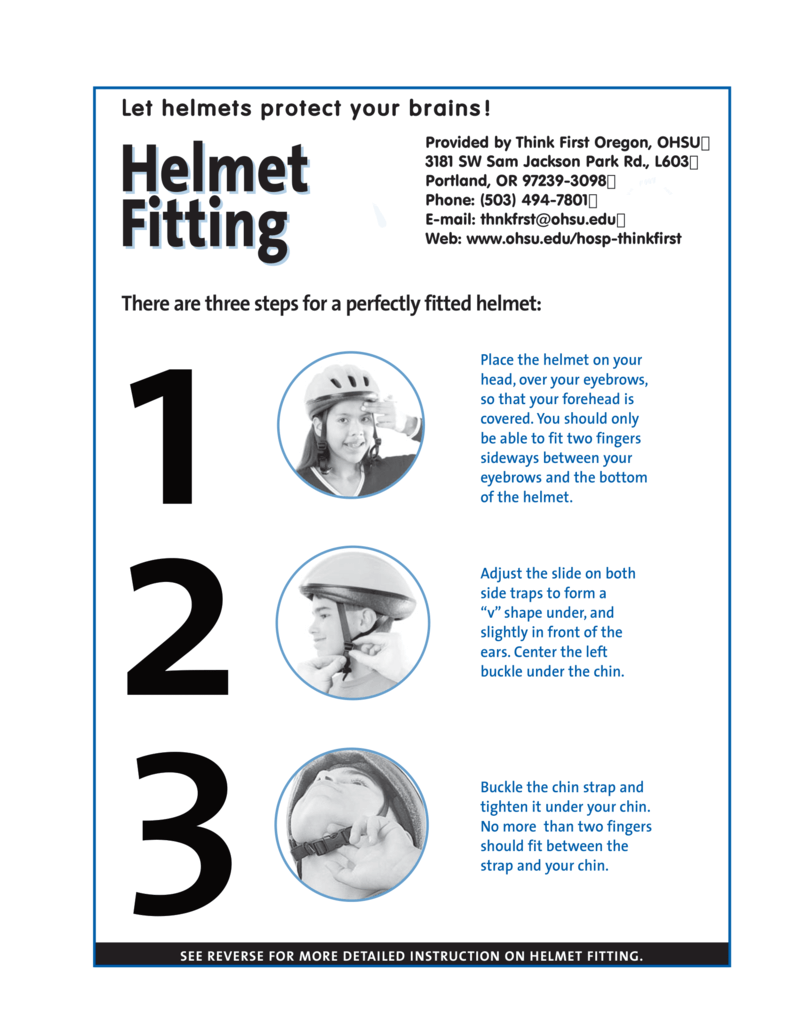 Let helmets protect your brains!

Helmet Fitting

Provided by Think First Oregon, OHSU
3181 SW Sam Jackson Park Rd., L603
Portland, OR 97239-3098
Phone: (503) 494-7801
E-mail: thnkfrst@ohsu.edu
Web: www.ohsu.edu/hosp-thinkfirst

There are three steps for a perfectly fitted helmet:

1

Place the helmet on your head, over your eyebrows, so that your forehead is covered. You should only be able to fit two fingers sideways between your eyebrows and the bottom of the helmet.

2

Adjust the slide on both side traps to form a "v" shape under, and slightly in front of the ears. Center the left buckle under the chin.

3

Buckle the chin strap and tighten it under your chin. No more than two fingers should fit between the strap and your chin.

SEE REVERSE FOR MORE DETAILED INSTRUCTION ON HELMET FITTING.